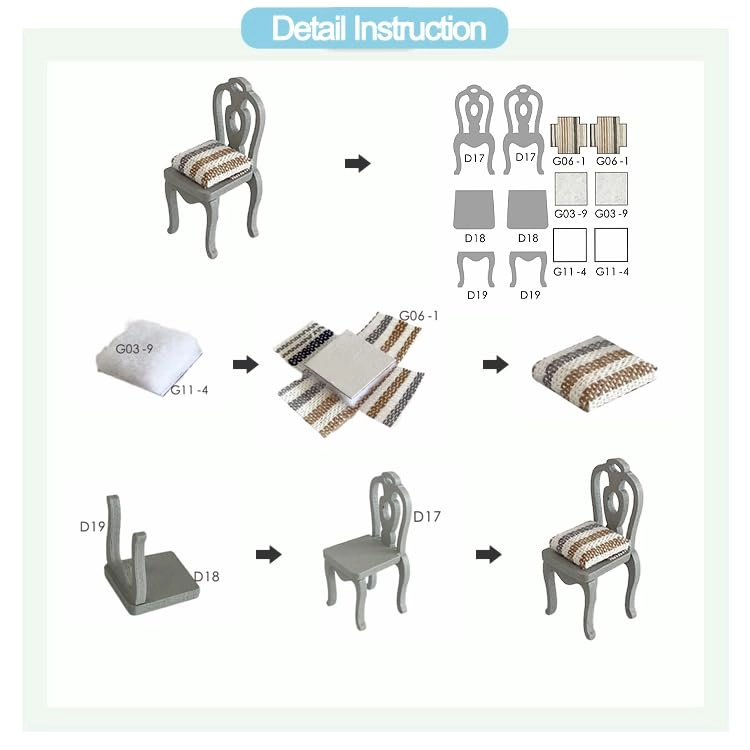 Detail Instruction

D17 D17 G06-1 G06-1
G03-9 G03-9
D18 D18
G11-4 G11-4
D19 D19

G03-9
G11-4
G06-1

D19
D18
D17