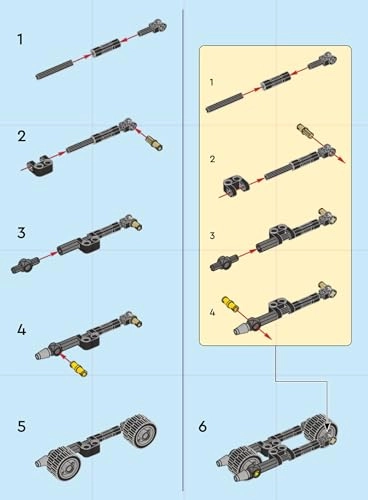 1

2

3

4

5

1

2

3

4

6