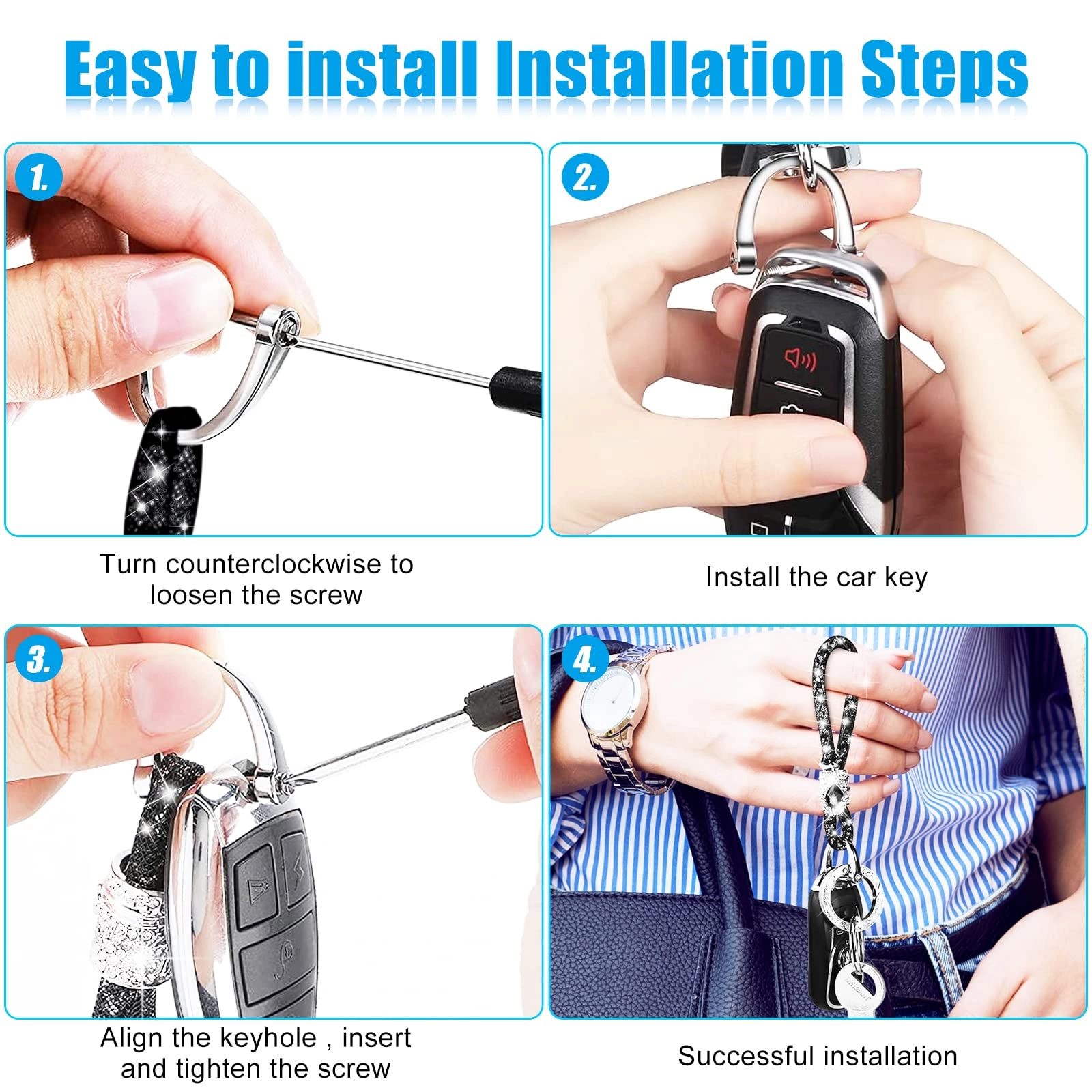 Easy to install Installation Steps

1.

Turn counterclockwise to loosen the screw

2.

Install the car key

3.

Align the keyhole , insert and tighten the screw

4.

Successful installation