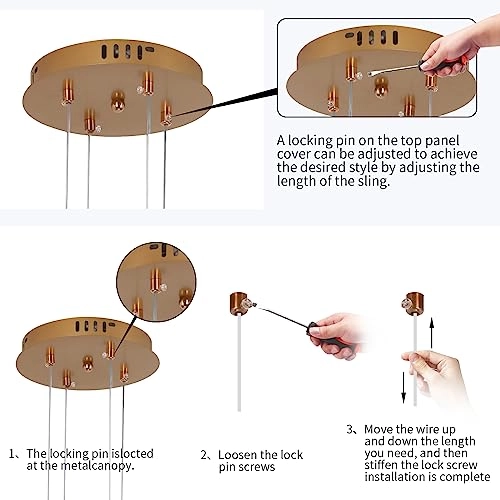 A locking pin on the top panel cover can be adjusted to achieve the desired style by adjusting the length of the sling.

1、The locking pin islocted at the metalcanopy.

2、Loosen the lock pin screws

3、Move the wire up and down the length you need, and then stiffen the lock screw installation is complete