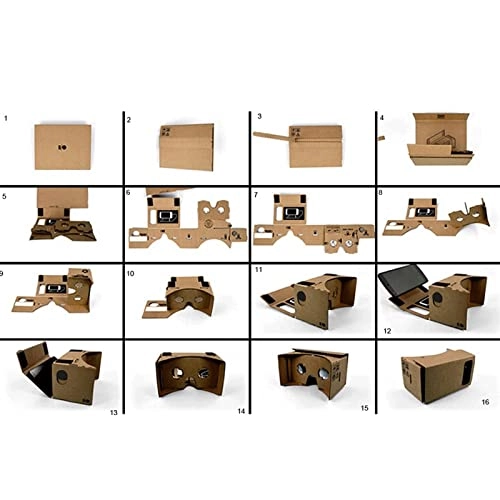 1
2
3
4
5
6
7
8
9
10
11
12
13
14
15
16