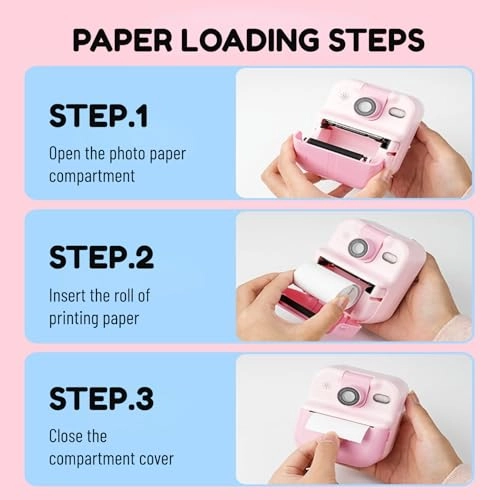 PAPER LOADING STEPS

STEP.1
Open the photo paper compartment

STEP.2
Insert the roll of printing paper

STEP.3
Close the compartment cover