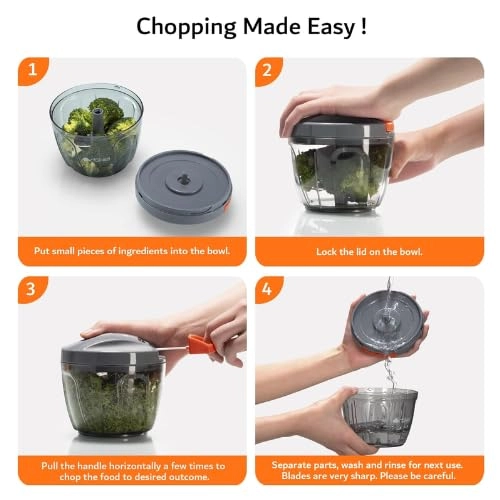 Chopping Made Easy !

1

Put small pieces of ingredients into the bowl.

2

Lock the lid on the bowl.

3

Pull the handle horizontally a few times to chop the food to desired outcome.

4

Separate parts, wash and rinse for next use. Blades are very sharp. Please be careful.