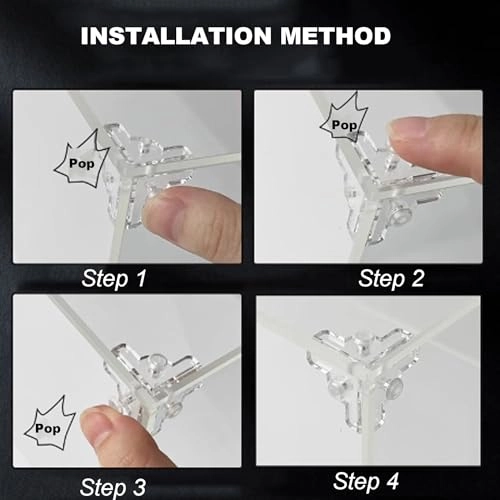 INSTALLATION METHOD

Pop

Step 1

Pop

Step 2

Pop

Step 3

Step 4