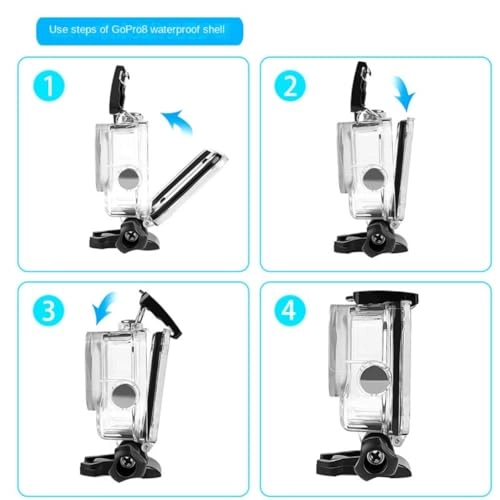 Use steps of GoPro8 waterproof shell

1

2

3

4