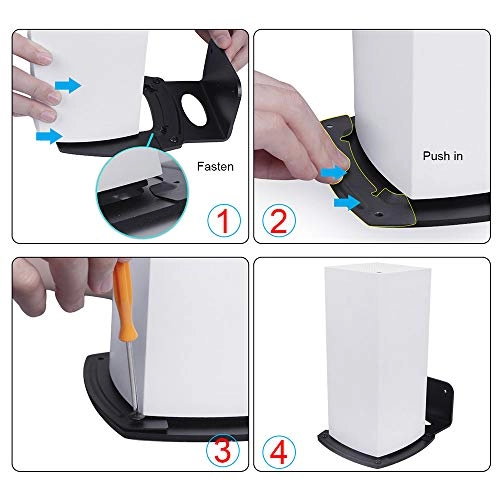 Fasten

1

Push in

2

3

4