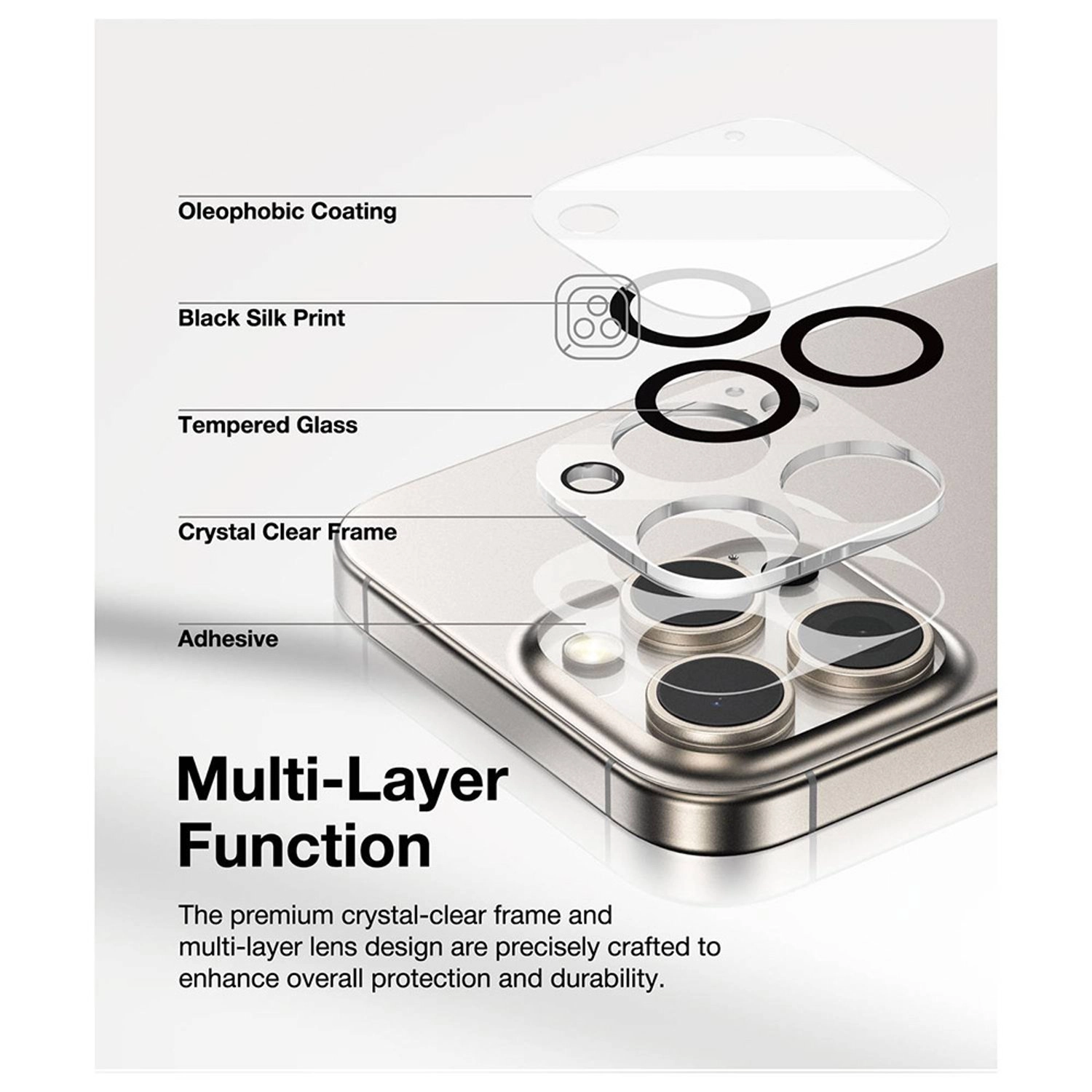 Oleophobic Coating

Black Silk Print

Tempered Glass

Crystal Clear Frame

Adhesive

Multi-Layer Function

The premium crystal-clear frame and multi-layer lens design are precisely crafted to enhance overall protection and durability.