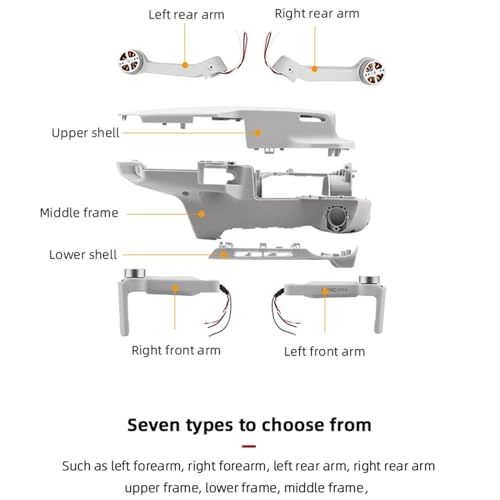 Left rear arm
Right rear arm

Upper shell

Middle frame

Lower shell

Right front arm
Left front arm

Seven types to choose from

Such as left forearm, right forearm, left rear arm, right rear arm upper frame, lower frame, middle frame,