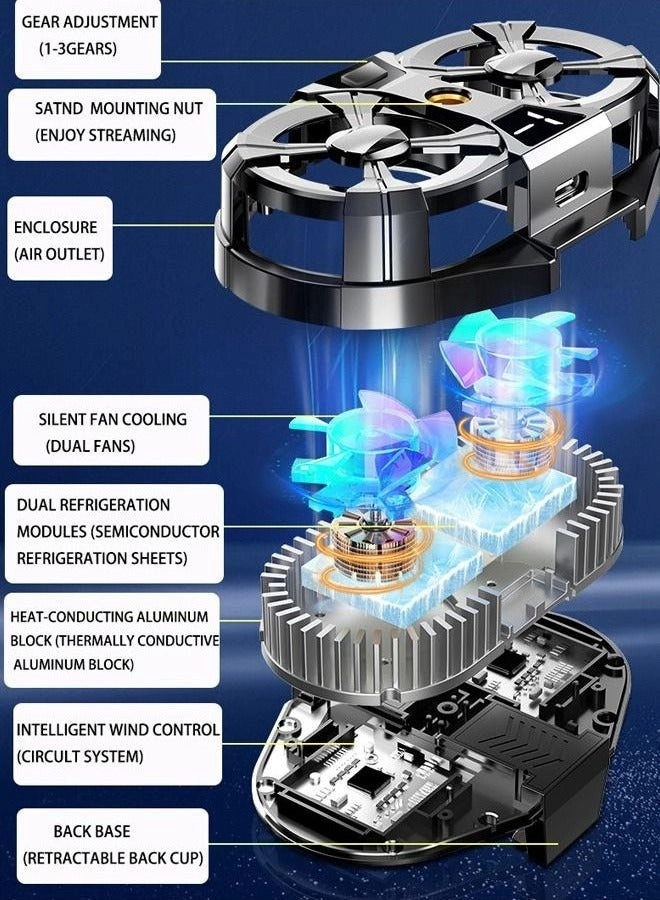 GEAR ADJUSTMENT (1-3GEARS)

SATND MOUNTING NUT (ENJOY STREAMING)

ENCLOSURE (AIR OUTLET)

SILENT FAN COOLING (DUAL FANS)

DUAL REFRIGERATION MODULES (SEMICONDUCTOR REFRIGERATION SHEETS)

HEAT-CONDUCTING ALUMINUM BLOCK (THERMALLY CONDUCTIVE ALUMINUM BLOCK)

INTELLIGENT WIND CONTROL (CIRCULT SYSTEM)

BACK BASE (RETRACTABLE BACK CUP)