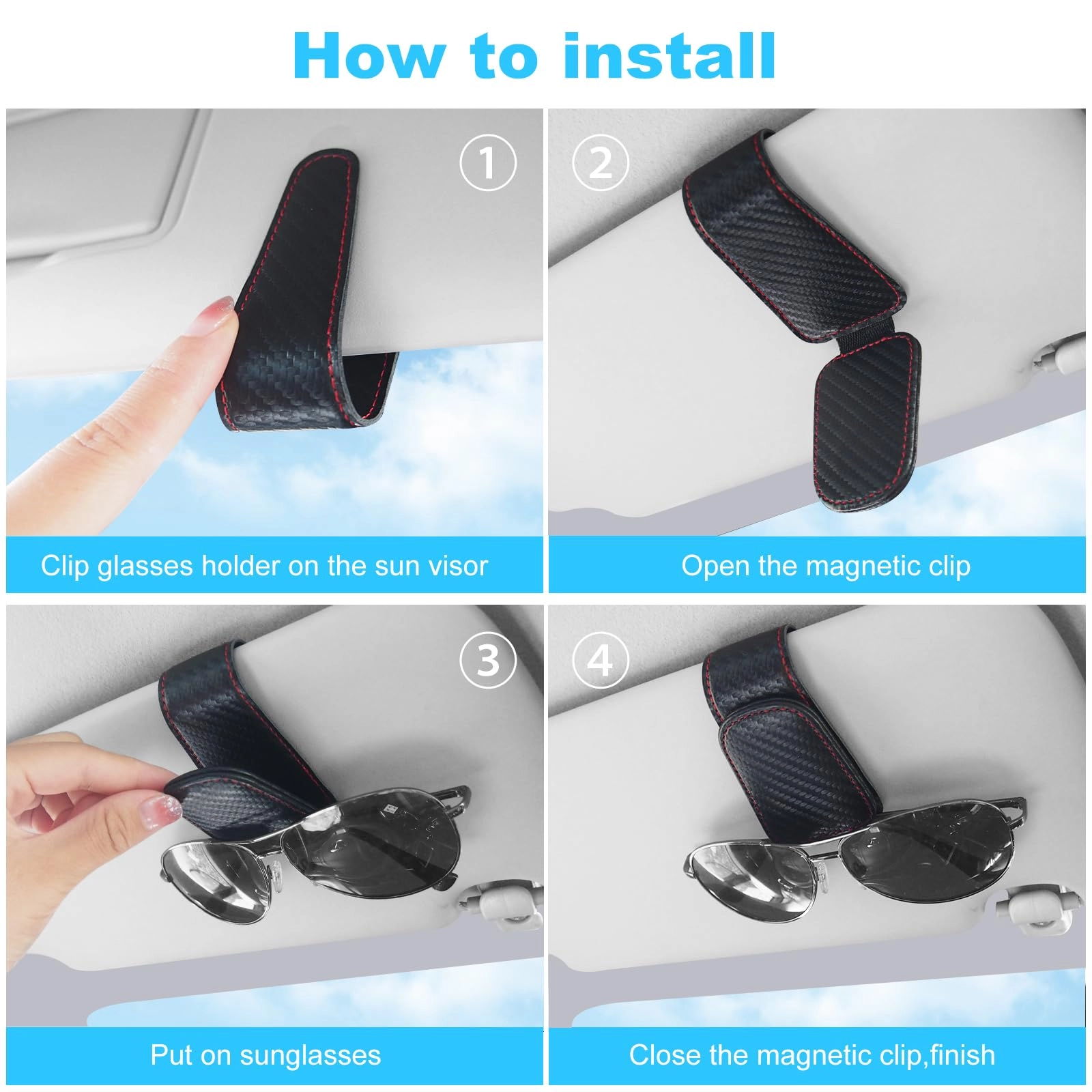 How to install

①

Clip glasses holder on the sun visor

②

Open the magnetic clip

③

Put on sunglasses

④

Close the magnetic clip,finish