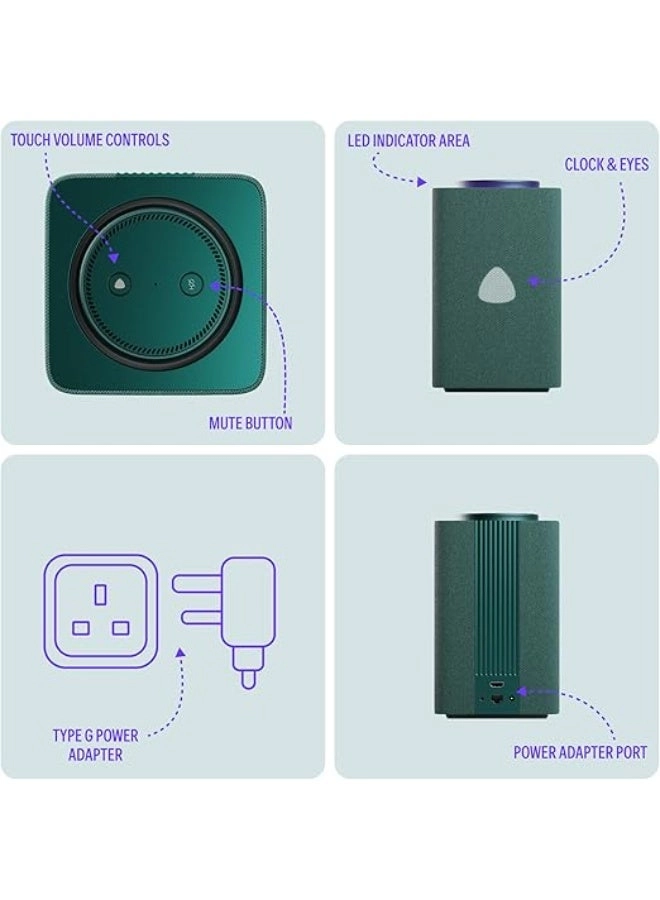 TOUCH VOLUME CONTROLS

MUTE BUTTON

LED INDICATOR AREA

CLOCK & EYES

TYPE G POWER ADAPTER

POWER ADAPTER PORT