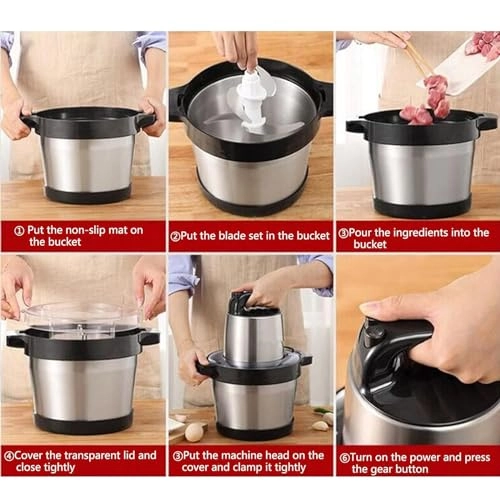 ① Put the non-slip mat on the bucket

②Put the blade set in the bucket

③Pour the ingredients into the bucket

④Cover the transparent lid and close tightly

③Put the machine head on the cover and clamp it tightly

⑥Turn on the power and press the gear button