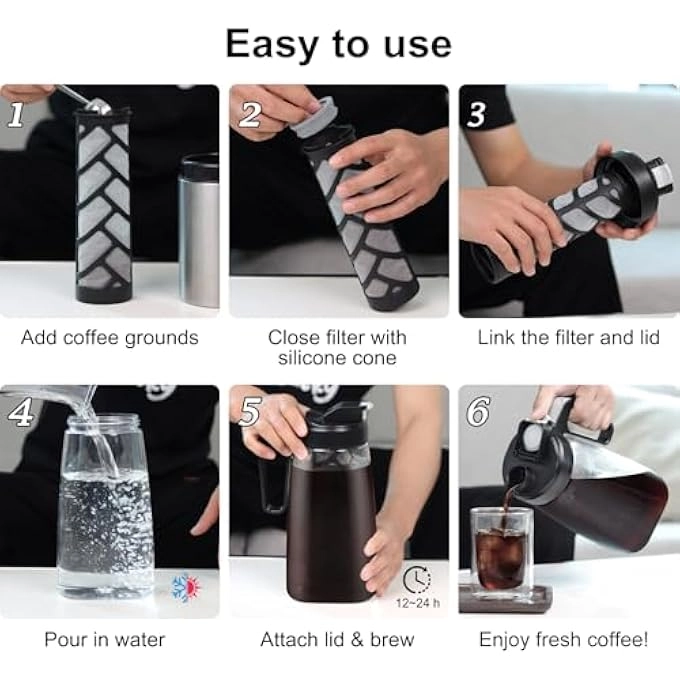 Easy to use

1

Add coffee grounds

2

Close filter with silicone cone

3

Link the filter and lid

4

Pour in water

5

12~24 h

Attach lid & brew

6

Enjoy fresh coffee!