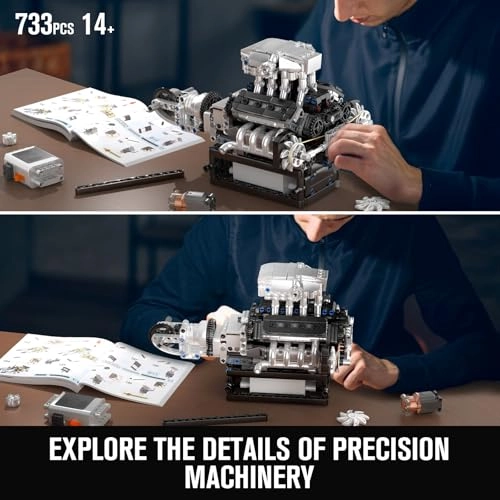 733PCS 14+

EXPLORE THE DETAILS OF PRECISION MACHINERY