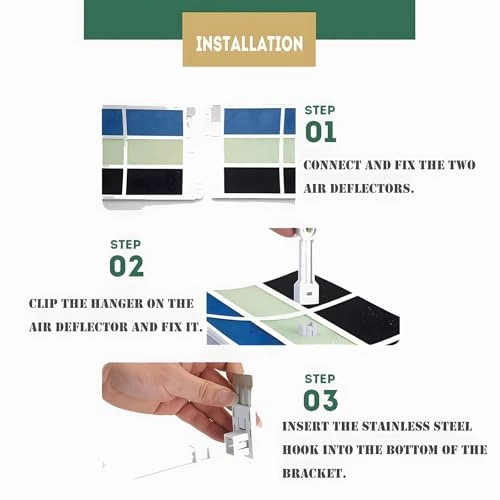 INSTALLATION

STEP
01
CONNECT AND FIX THE TWO AIR DEFLECTORS.

STEP
02
CLIP THE HANGER ON THE AIR DEFLECTOR AND FIX IT.

STEP
03
INSERT THE STAINLESS STEEL HOOK INTO THE BOTTOM OF THE BRACKET.