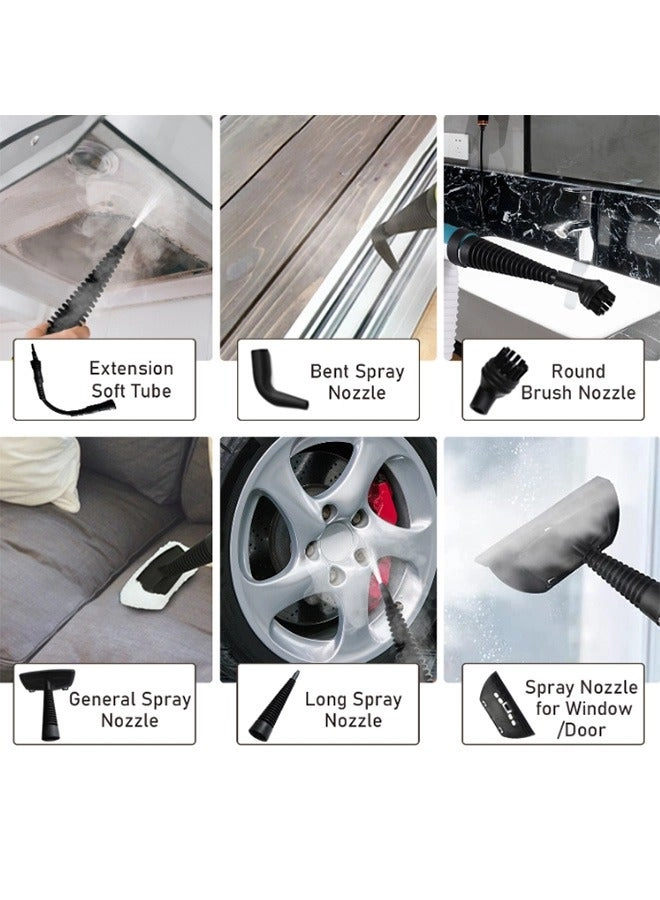 Extension Soft Tube

Bent Spray Nozzle

Round Brush Nozzle

General Spray Nozzle

Long Spray Nozzle

Spray Nozzle for Window /Door