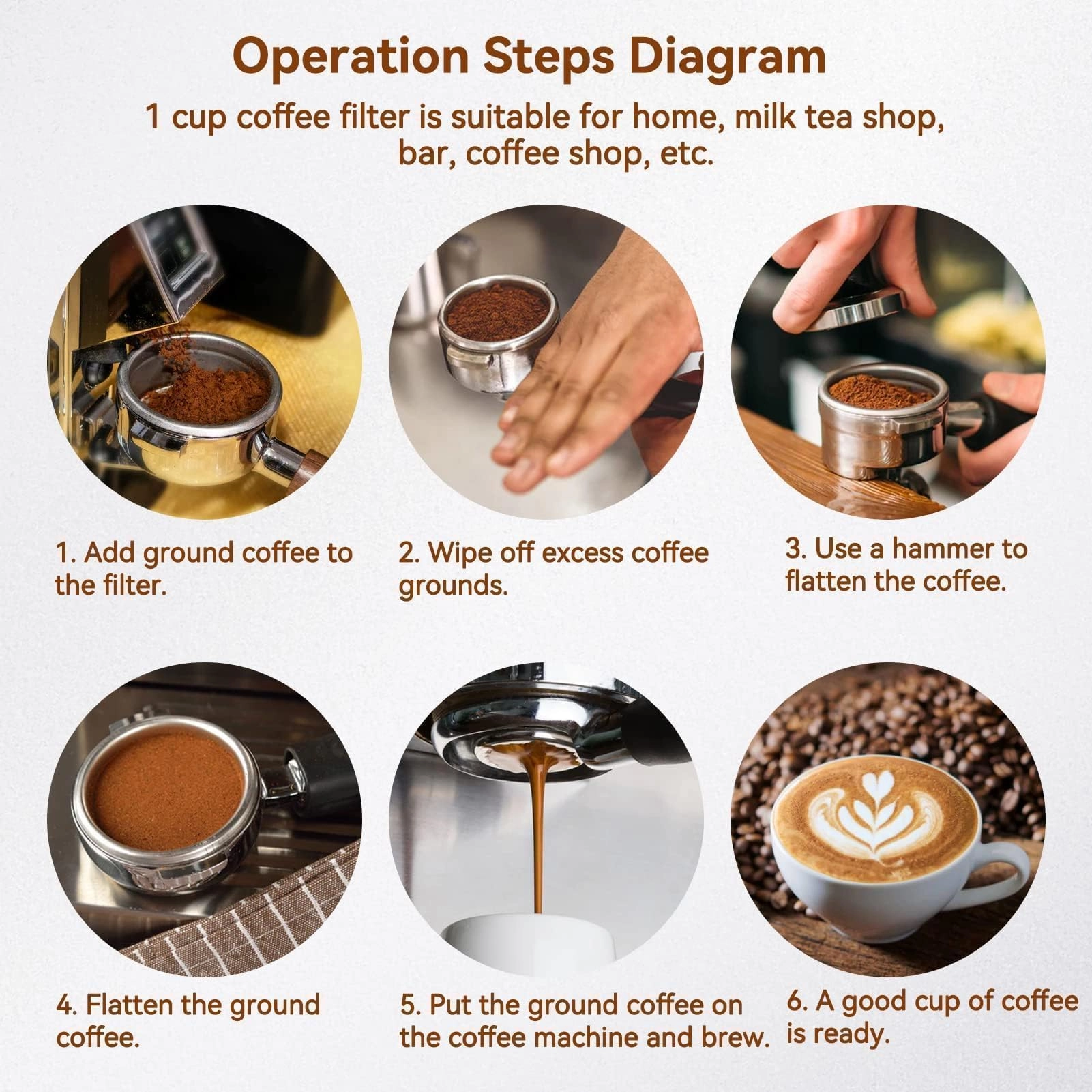 Operation Steps Diagram

1 cup coffee filter is suitable for home, milk tea shop, bar, coffee shop, etc.

1. Add ground coffee to the filter.

2. Wipe off excess coffee grounds.

3. Use a hammer to flatten the coffee.

4. Flatten the ground coffee.

5. Put the ground coffee on the coffee machine and brew.

6. A good cup of coffee is ready.