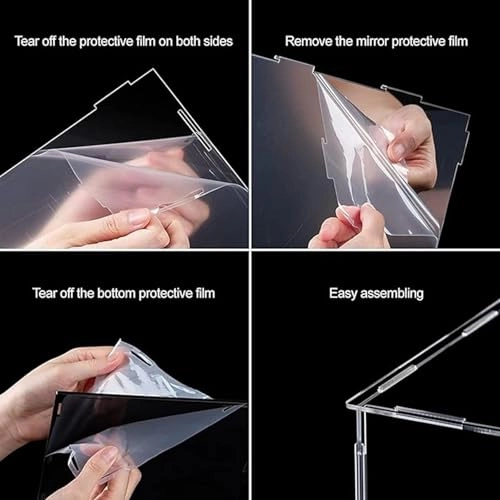 Tear off the protective film on both sides

Remove the mirror protective film

Tear off the bottom protective film

Easy assembling