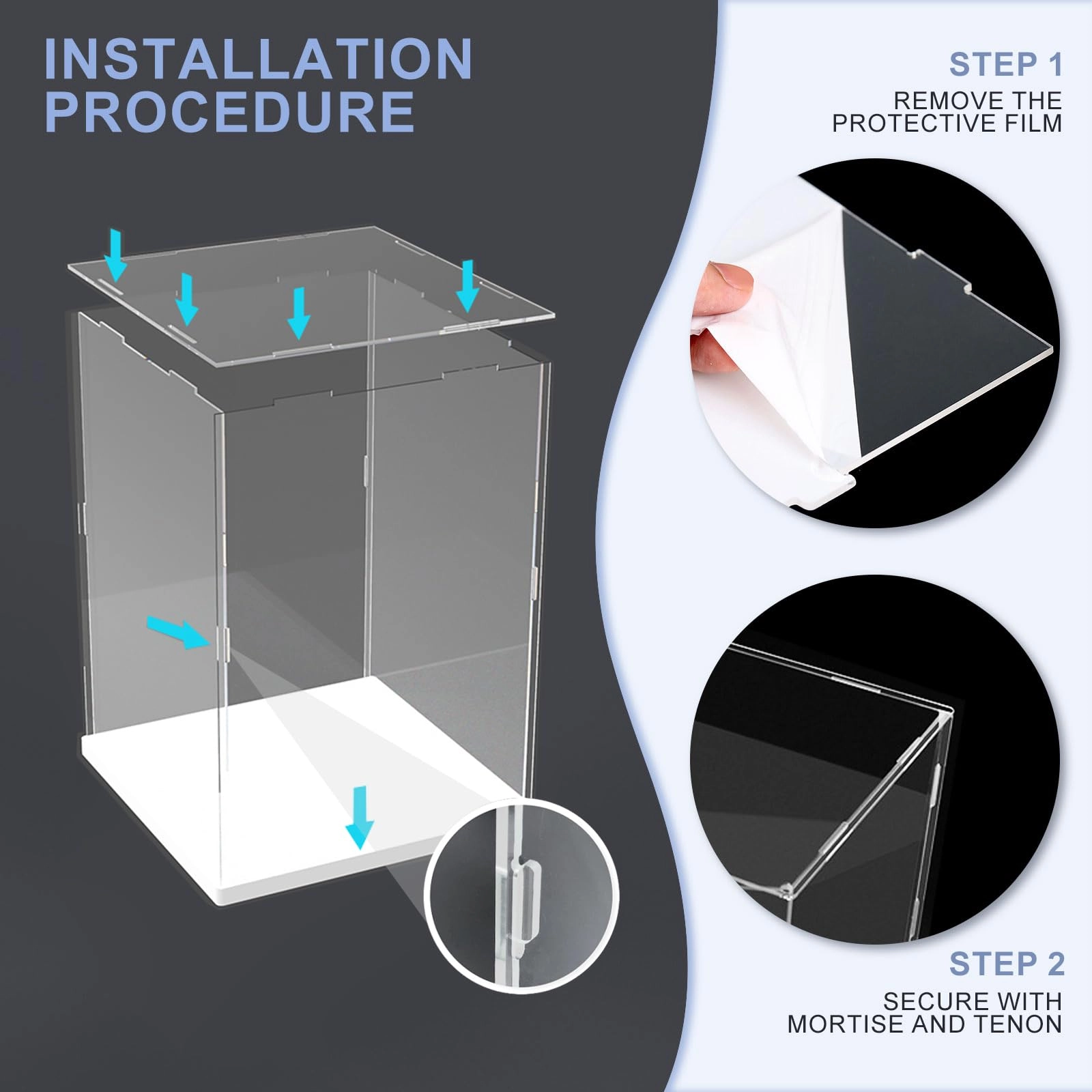 INSTALLATION PROCEDURE

STEP 1
REMOVE THE PROTECTIVE FILM

STEP 2
SECURE WITH MORTISE AND TENON