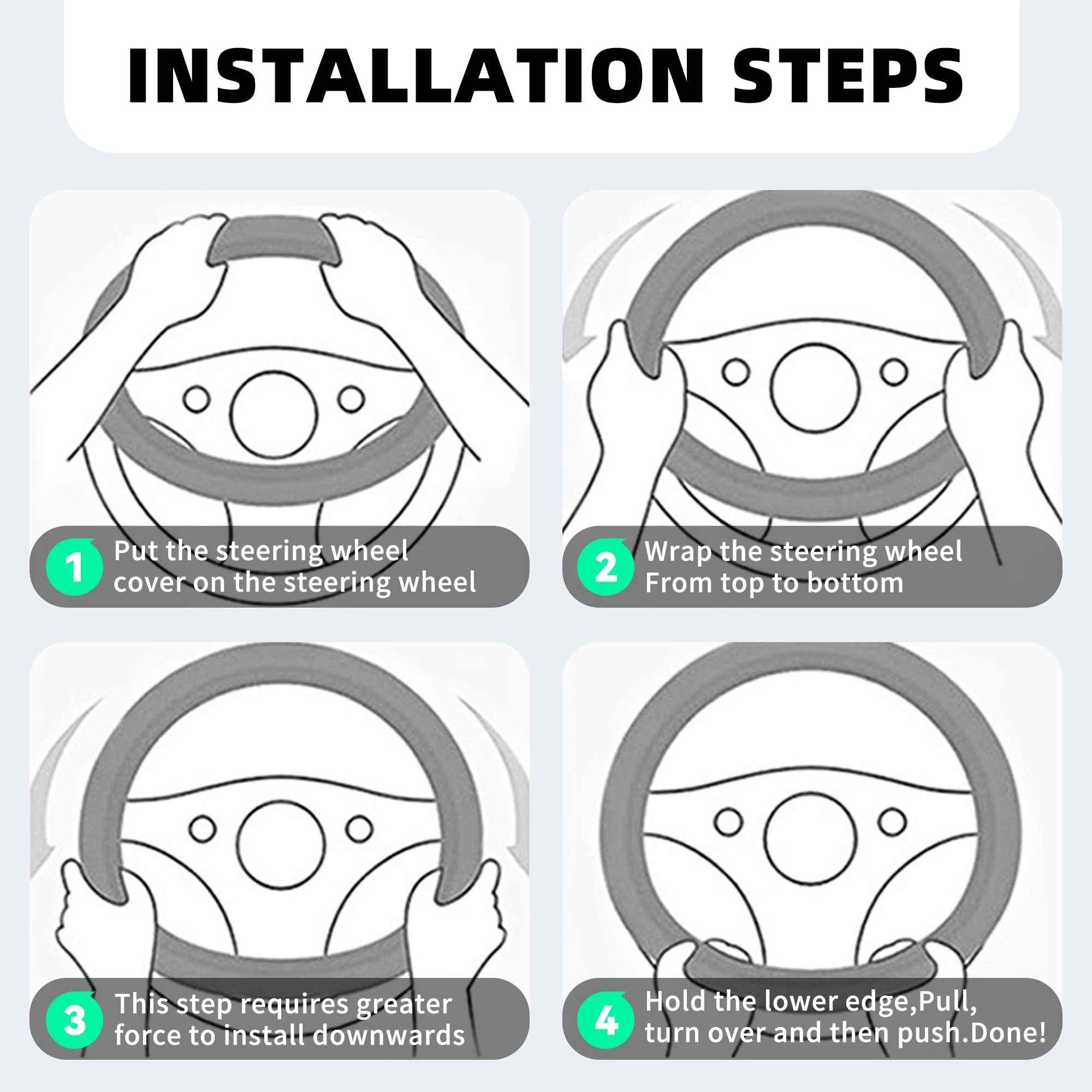 INSTALLATION STEPS

1 Put the steering wheel cover on the steering wheel

2 Wrap the steering wheel From top to bottom

3 This step requires greater force to install downwards

4 Hold the lower edge,Pull, turn over and then push.Done!