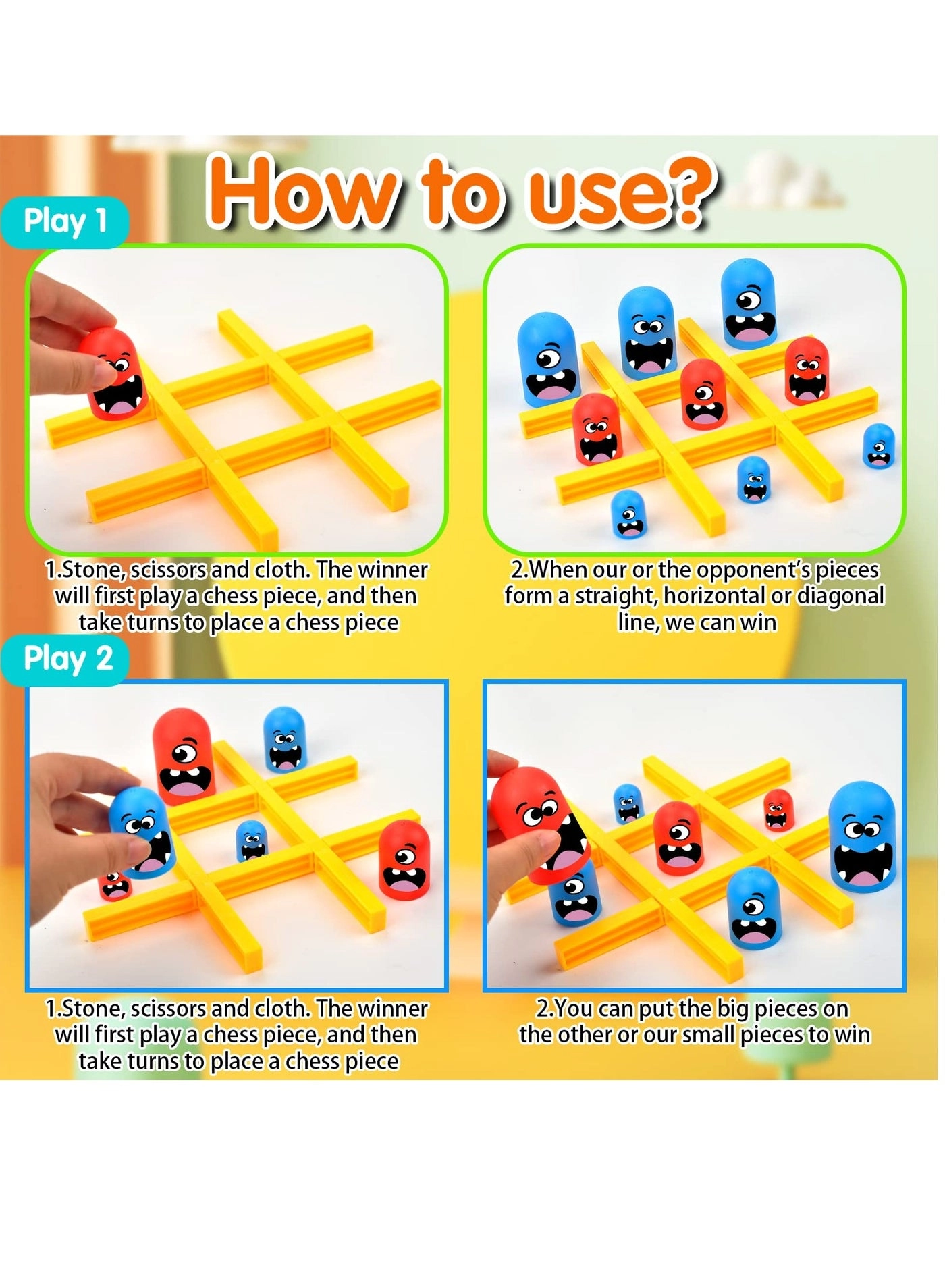 How to use?

Play 1

1.Stone, scissors and cloth. The winner will first play a chess piece, and then take turns to place a chess piece

2.When our or the opponent's pieces form a straight, horizontal or diagonal line, we can win

Play 2

1.Stone, scissors and cloth. The winner will first play a chess piece, and then take turns to place a chess piece

2.You can put the big pieces on the other or our small pieces to win