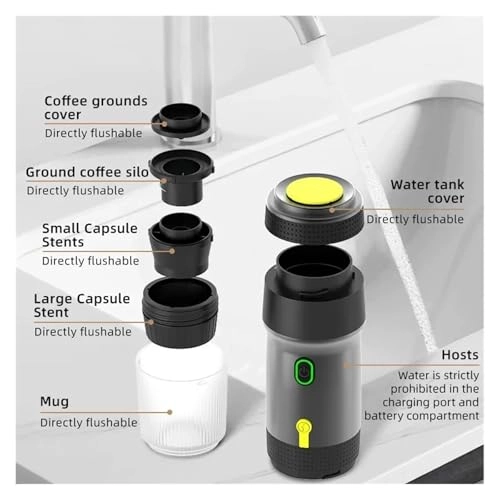 Coffee grounds cover
Directly flushable

Ground coffee silo
Directly flushable

Small Capsule Stents
Directly flushable

Large Capsule Stent
Directly flushable

Mug
Directly flushable

Water tank cover
Directly flushable

Hosts
Water is strictly prohibited in the charging port and battery compartment