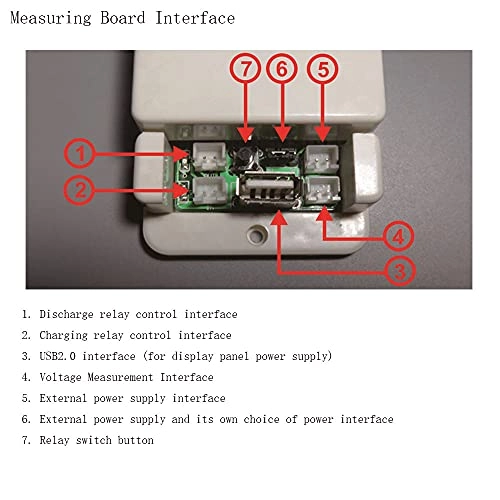 Measuring Board Interface

7 6 5

1

2

4

3

1. Discharge relay control interface
2. Charging relay control interface
3. USB2.0 interface (for display panel power supply)
4. Voltage Measurement Interface
5. External power supply interface
6. External power supply and its own choice of power interface
7. Relay switch button