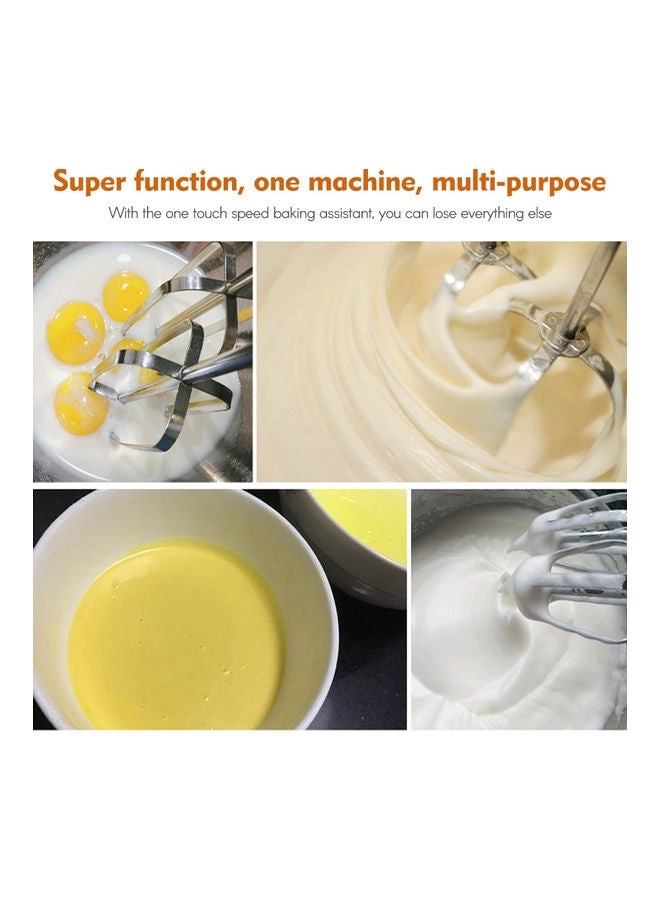 Super function, one machine, multi-purpose

With the one touch speed baking assistant, you can lose everything else