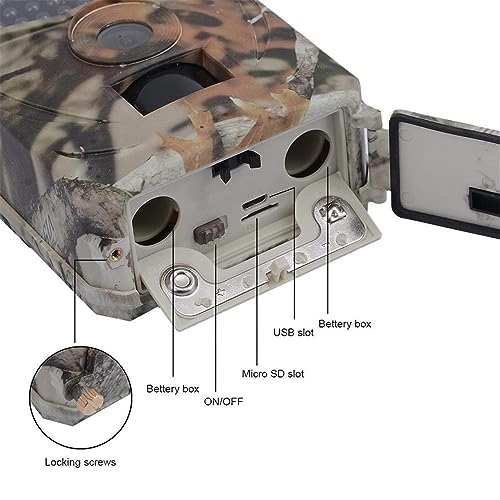 Bettery box
USB slot
Micro SD slot
Bettery box
ON/OFF
Locking screws