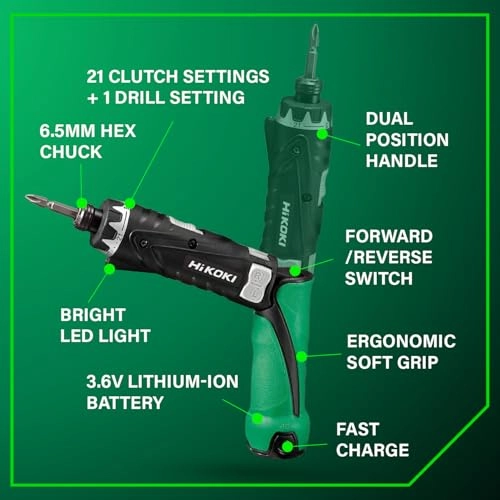 21 CLUTCH SETTINGS + 1 DRILL SETTING

6.5MM HEX CHUCK

DUAL POSITION HANDLE

HiKOKI

HiKOKI

FORWARD /REVERSE SWITCH

BRIGHT LED LIGHT

ERGONOMIC SOFT GRIP

3.6V LITHIUM-ION BATTERY

FAST CHARGE