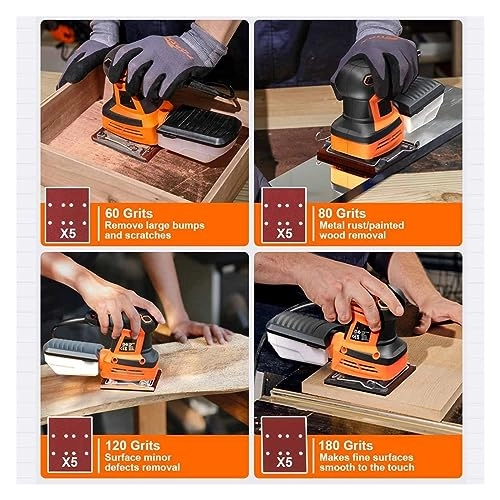 X5

60 Grits
Remove large bumps and scratches

X5

80 Grits
Metal rust/painted wood removal

X5

120 Grits
Surface minor defects removal

X5

180 Grits
Makes fine surfaces smooth to the touch