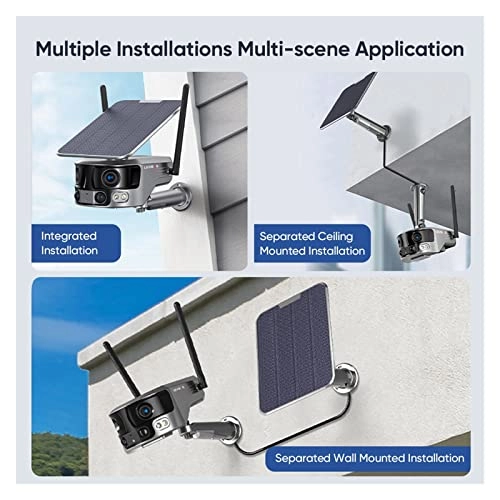 Multiple Installations Multi-scene Application

Integrated Installation

Separated Ceiling Mounted Installation

Separated Wall Mounted Installation