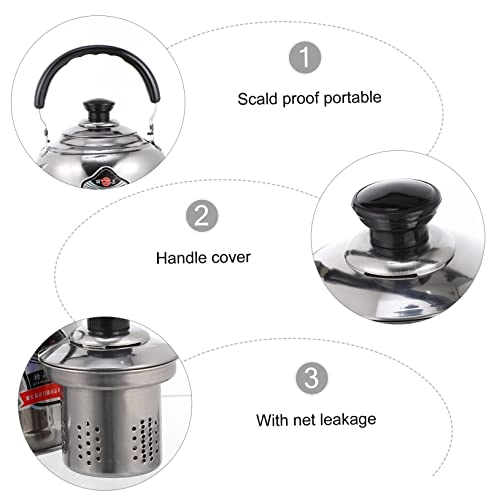 1

Scald proof portable

2

Handle cover

3

With net leakage