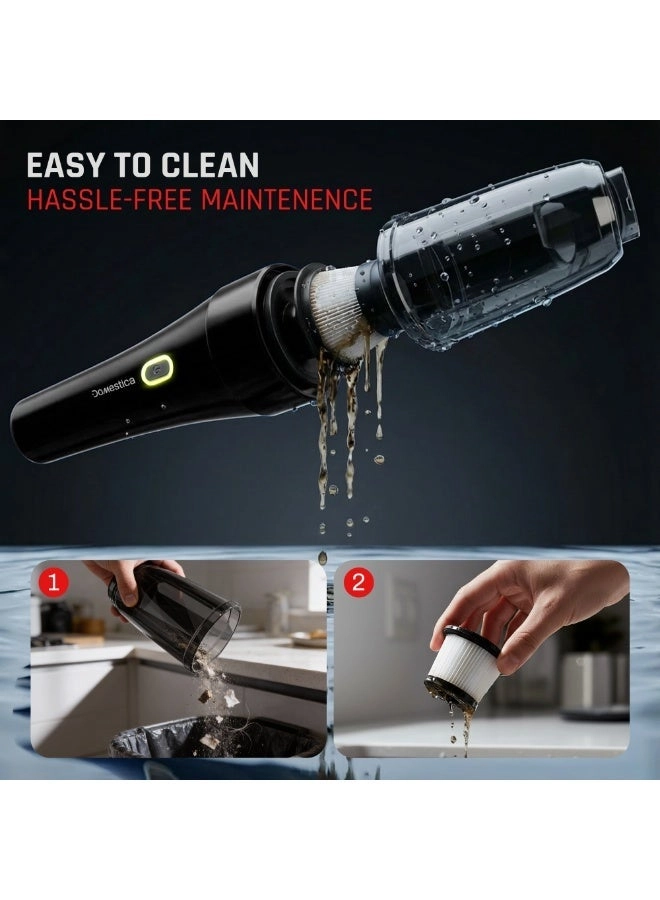 EASY TO CLEAN
HASSLE-FREE MAINTENENCE

Domestica

1

2