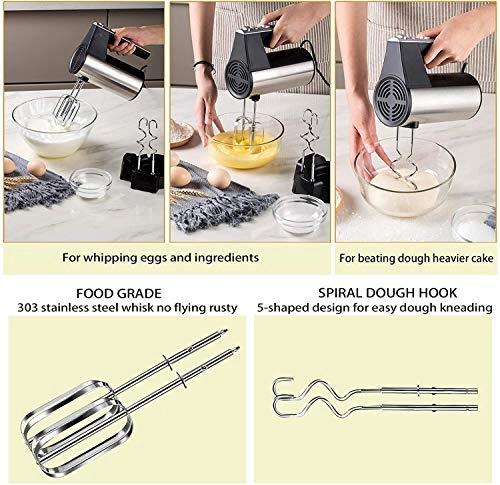 For whipping eggs and ingredients

For beating dough heavier cake

FOOD GRADE
303 stainless steel whisk no flying rusty

SPIRAL DOUGH HOOK
5-shaped design for easy dough kneading