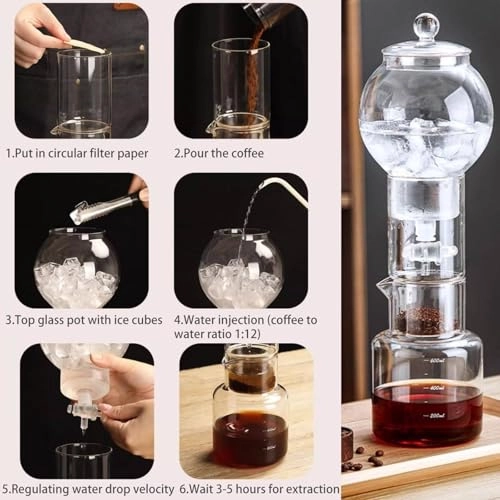 1.Put in circular filter paper

2.Pour the coffee

3.Top glass pot with ice cubes

4.Water injection (coffee to water ratio 1:12)

5.Regulating water drop velocity

6.Wait 3-5 hours for extraction

600ml

400ml

200ml