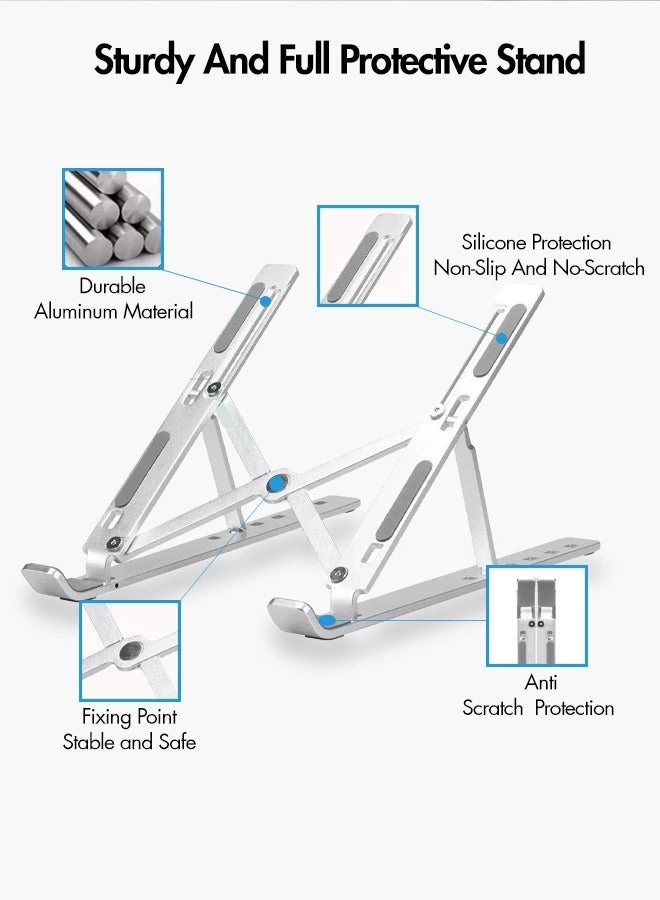 Sturdy And Full Protective Stand

Durable
Aluminum Material

Silicone Protection
Non-Slip And No-Scratch

Fixing Point
Stable and Safe

Anti
Scratch Protection