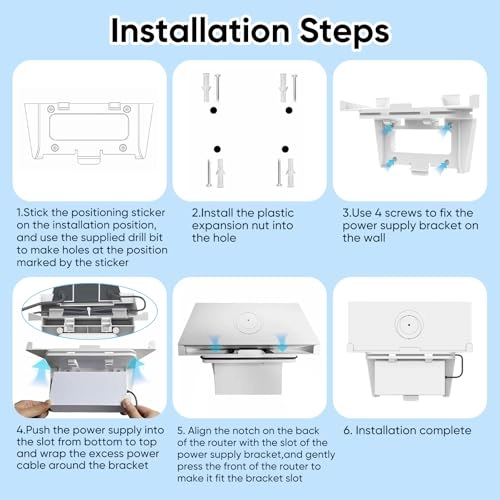 Installation Steps

1.Stick the positioning sticker on the installation position, and use the supplied drill bit to make holes at the position marked by the sticker

2.Install the plastic expansion nut into the hole

3.Use 4 screws to fix the power supply bracket on the wall

4.Push the power supply into the slot from bottom to top and wrap the excess power cable around the bracket

5. Align the notch on the back of the router with the slot of the power supply bracket,and gently press the front of the router to make it fit the bracket slot

6. Installation complete