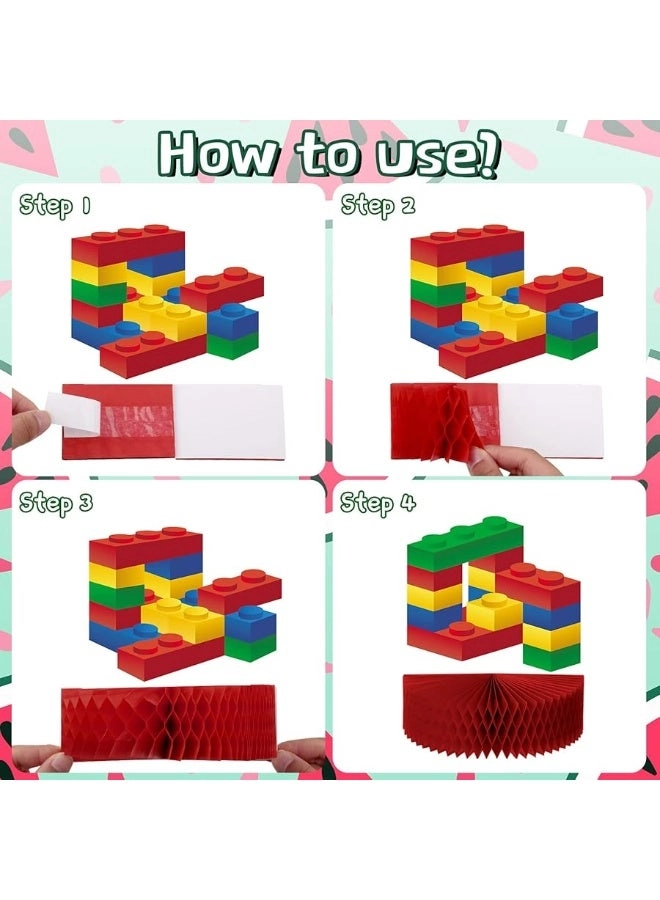 How to use!

Step 1

Step 2

Step 3

Step 4