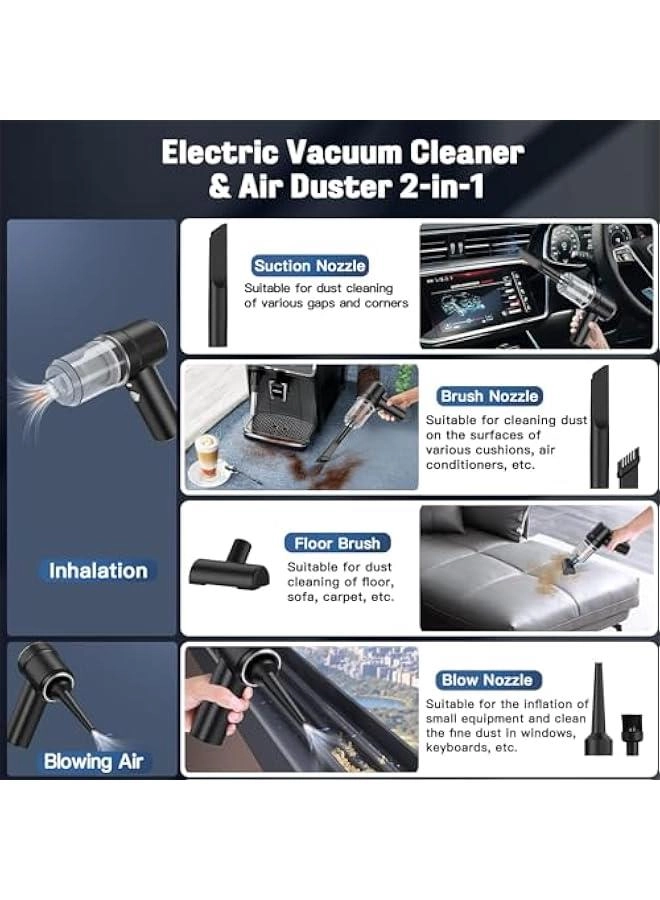 Electric Vacuum Cleaner & Air Duster 2-in-1

Suction Nozzle
Suitable for dust cleaning of various gaps and corners

Brush Nozzle
Suitable for cleaning dust on the surfaces of various cushions, air conditioners, etc.

Inhalation

Floor Brush
Suitable for dust cleaning of floor, sofa, carpet, etc.

Blowing Air

Blow Nozzle
Suitable for the inflation of small equipment and clean the fine dust in windows, keyboards, etc.