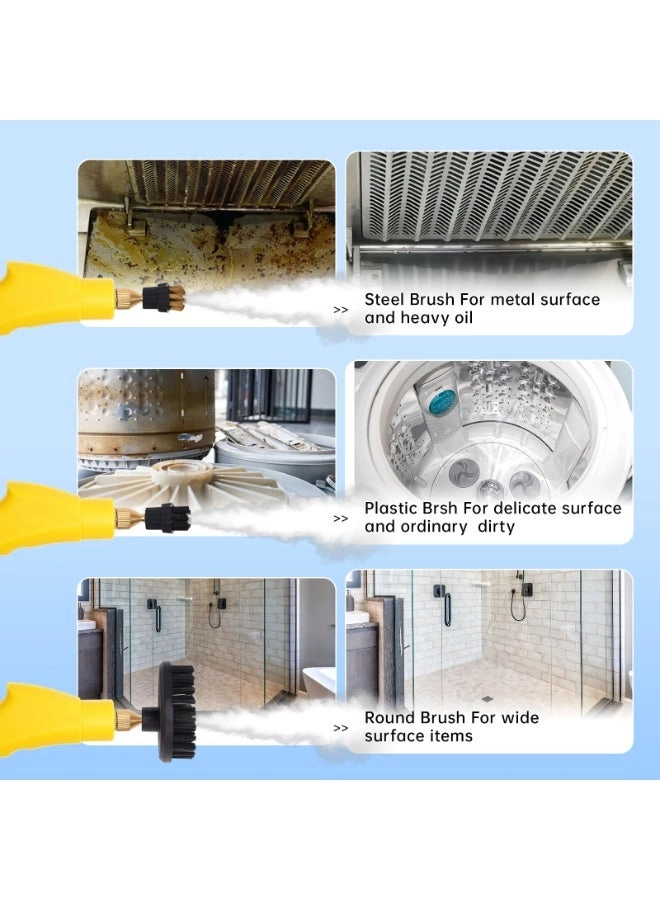 >> Steel Brush For metal surface and heavy oil

>> Plastic Brsh For delicate surface and ordinary dirty

>> Round Brush For wide surface items