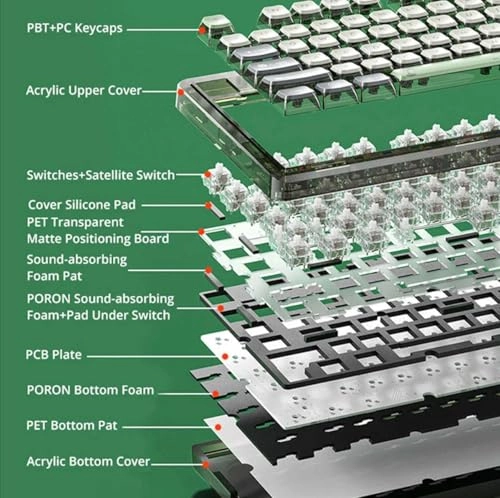 PBT+PC Keycaps

Acrylic Upper Cover

Switches+Satellite Switch

Cover Silicone Pad

PET Transparent Matte Positioning Board

Sound-absorbing Foam Pat

PORON Sound-absorbing Foam+Pad Under Switch

PCB Plate

PORON Bottom Foam

PET Bottom Pat

Acrylic Bottom Cover