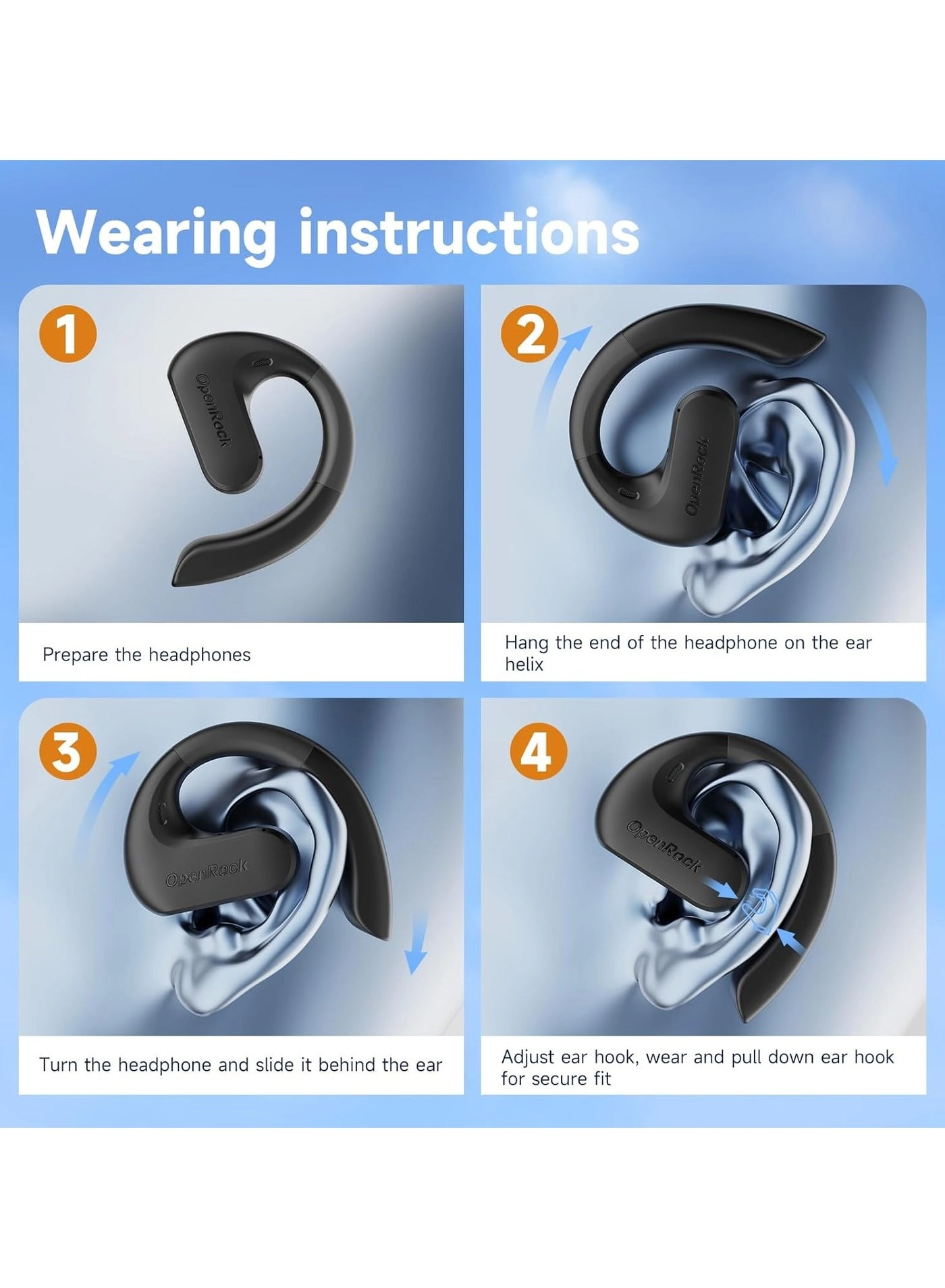 Wearing instructions

1

OpenRock

Prepare the headphones

2

OpenRock

Hang the end of the headphone on the ear helix

3

OpenRock

Turn the headphone and slide it behind the ear

4

OpenRock

Adjust ear hook, wear and pull down ear hook for secure fit