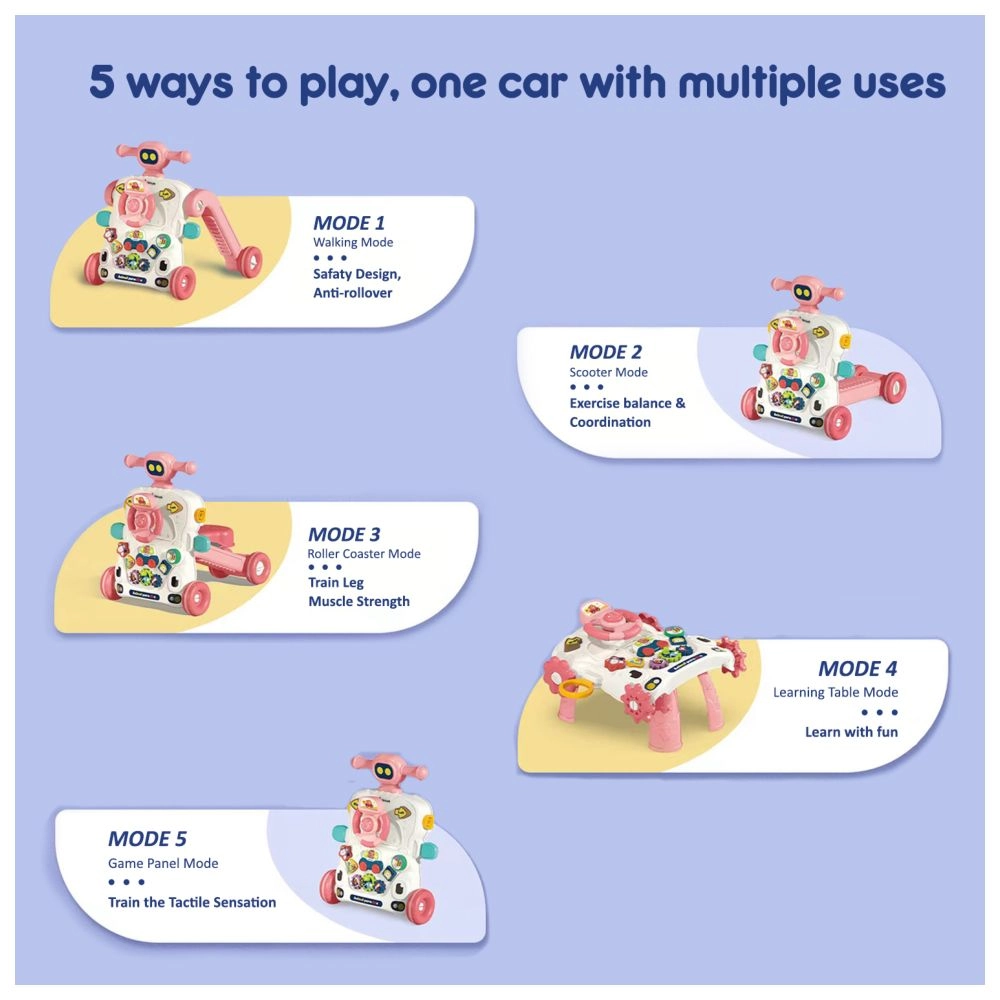 5 ways to play, one car with multiple uses

MODE 1
Walking Mode
• • •
Safaty Design,
Anti-rollover

MODE 2
Scooter Mode
• • •
Exercise balance &
Coordination

MODE 3
Roller Coaster Mode
• • •
Train Leg
Muscle Strength

MODE 4
Learning Table Mode
• • •
Learn with fun

MODE 5
Game Panel Mode
• • •
Train the Tactile Sensation