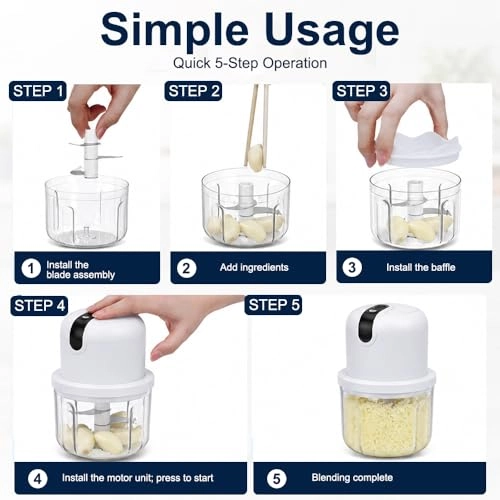 Simple Usage

Quick 5-Step Operation

STEP 1

1 Install the blade assembly

STEP 2

2 Add ingredients

STEP 3

3 Install the baffle

STEP 4

4 Install the motor unit; press to start

STEP 5

5 Blending complete