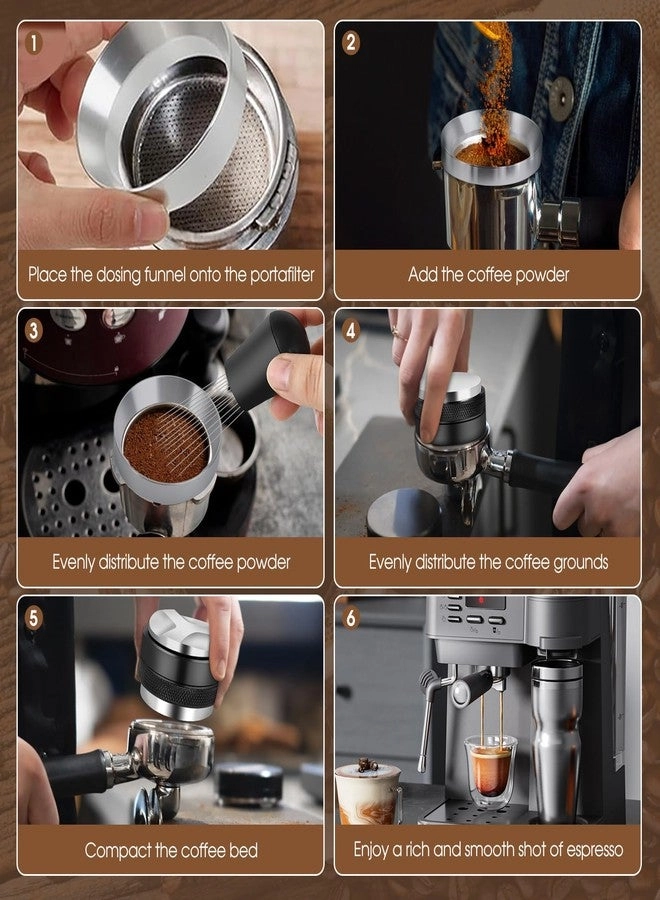 1
Place the dosing funnel onto the portafilter

2
Add the coffee powder

3
Evenly distribute the coffee powder

4
Evenly distribute the coffee grounds

5
Compact the coffee bed

6
Enjoy a rich and smooth shot of espresso