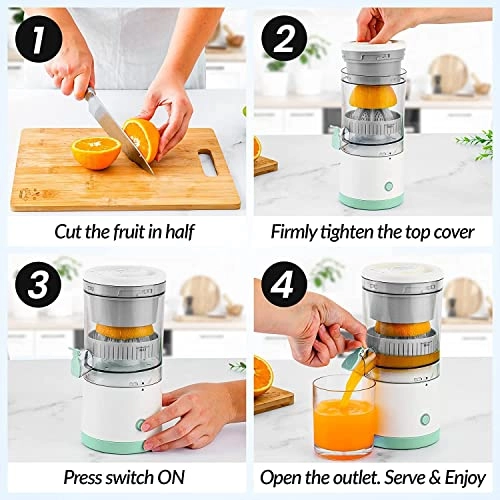 1

Cut the fruit in half

2

Firmly tighten the top cover

3

Press switch ON

4

Open the outlet. Serve & Enjoy