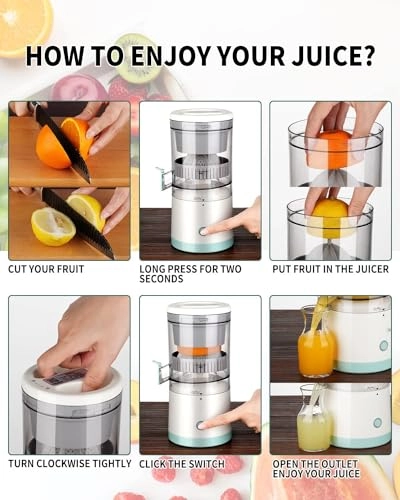 HOW TO ENJOY YOUR JUICE?

CUT YOUR FRUIT

LONG PRESS FOR TWO SECONDS

PUT FRUIT IN THE JUICER

TURN CLOCKWISE TIGHTLY

CLICK THE SWITCH

OPEN THE OUTLET ENJOY YOUR JUICE