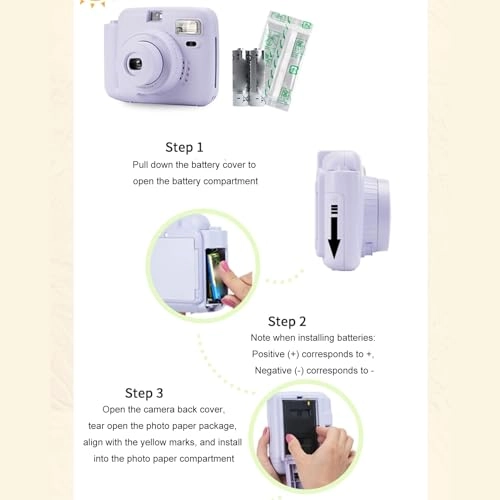 Step 1
Pull down the battery cover to open the battery compartment

Step 2
Note when installing batteries: Positive (+) corresponds to +, Negative (-) corresponds to -

Step 3
Open the camera back cover, tear open the photo paper package, align with the yellow marks, and install into the photo paper compartment