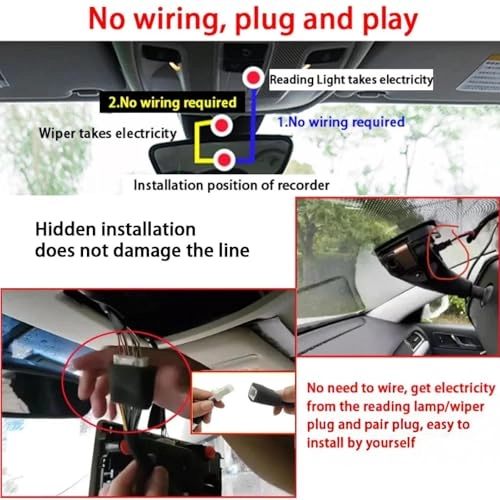 No wiring, plug and play

Reading Light takes electricity

2.No wiring required

1.No wiring required

Wiper takes electricity

Installation position of recorder

Hidden installation does not damage the line

No need to wire, get electricity from the reading lamp/wiper plug and pair plug, easy to install by yourself